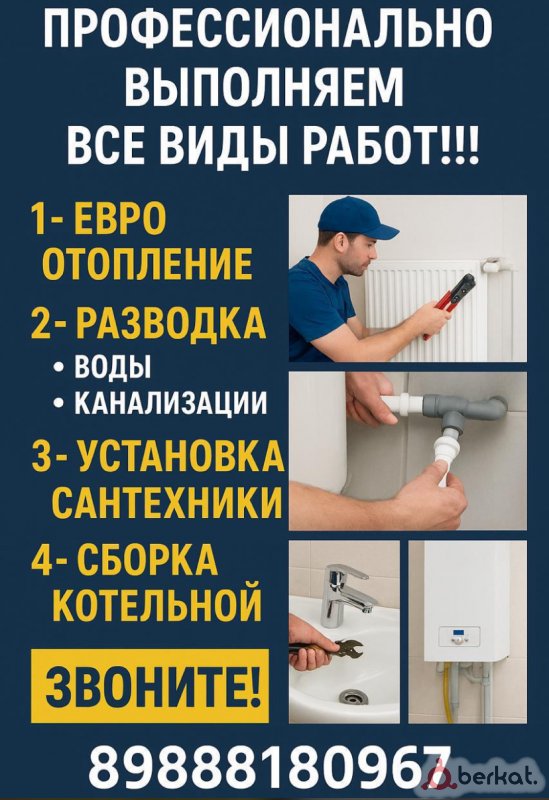 ПРОФЕССИОНАЛЬНО ВЫПОЛНЯЕМ ВСЕ ВИДЫ РАБОТ!!!

1- ЕВРО ОТОПЛЕНИЕ

2- РАЗВОДКА
• ВОДЫ
• КАНАЛИЗАЦИИ

3- УСТАНОВКА САНТЕХНИКИ

4- СБОРКА КОТЕЛЬНОЙ

ЗВОНИТЕ!

89888180967

berkat.